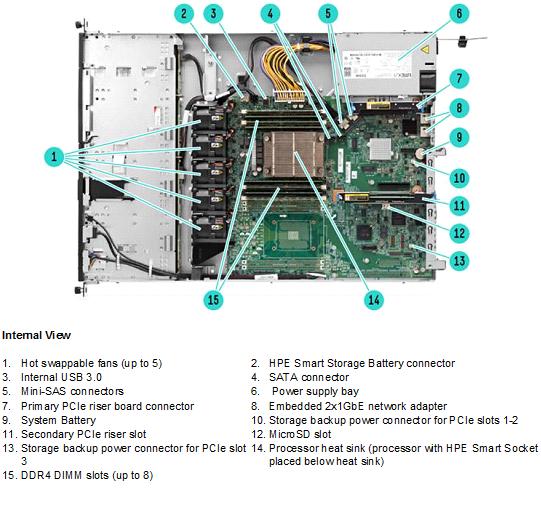 2 3 4 5 6

7

8

9

1

10

11

12

13

15 14

Internal View

1. Hot swappable fans (up to 5)
2. HPE Smart Storage Battery connector
3. Internal USB 3.0
4. SATA connector
5. Mini-SAS connectors
6. Power supply bay
7. Primary PCIe riser board connector
8. Embedded 2x1GbE network adapter
9. System Battery
10. Storage backup power connector for PCIe slots 1-2
11. Secondary PCIe riser slot
12. MicroSD slot
13. Storage backup power connector for PCIe slot 3
14. Processor heat sink (processor with HPE Smart Socket placed below heat sink)
15. DDR4 DIMM slots (up to 8)