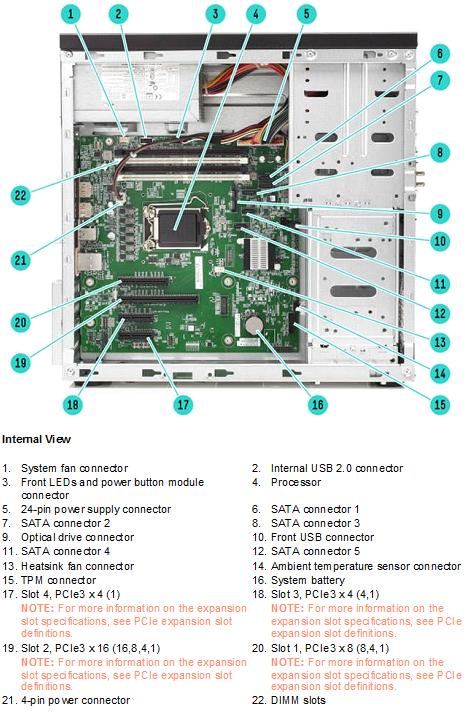 1
2
3
4
5
6
7
8
9
10
11
12
13
14
15
16
17
18
19
20
21
22

Internal View

1. System fan connector
2. Internal USB 2.0 connector
3. Front LEDs and power button module connector
4. Processor
5. 24-pin power supply connector
6. SATA connector 1
7. SATA connector 2
8. SATA connector 3
9. Optical drive connector
10. Front USB connector
11. SATA connector 4
12. SATA connector 5
13. Heatsink fan connector
14. Ambient temperature sensor connector
15. TPM connector
16. System battery
17. Slot 4, PCIe3 x 4 (1)
NOTE: For more information on the expansion slot specifications, see PCIe expansion slot definitions.
18. Slot 3, PCIe3 x 4 (4,1)
NOTE: For more information on the expansion slot specifications, see PCIe expansion slot definitions.
19. Slot 2, PCIe3 x 16 (16,8,4,1)
NOTE: For more information on the expansion slot specifications, see PCIe expansion slot definitions.
20. Slot 1, PCIe3 x 8 (8,4,1)
NOTE: For more information on the expansion slot specifications, see PCIe expansion slot definitions.
21. 4-pin power connector
22. DIMM slots